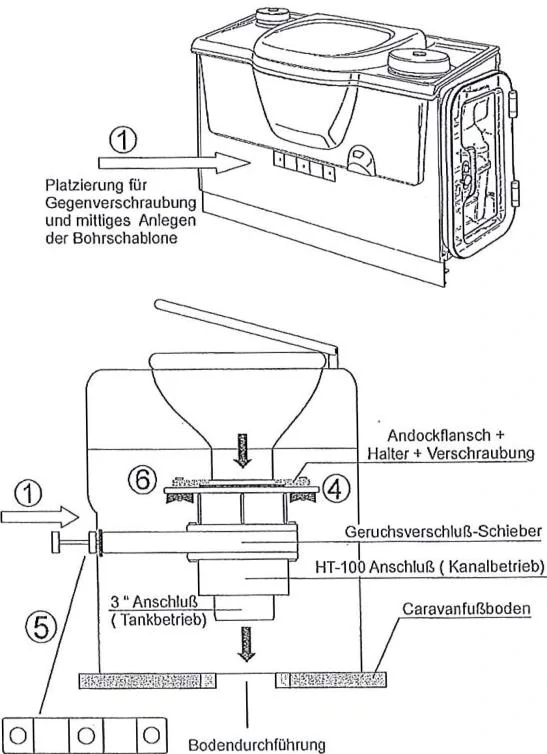 ①

Platzierung für Gegenverschraubung und mittiges Anlegen der Bohrschablone

Andockflansch + Halter + Verschraubung

⑥

④

①

Geruchsverschluß-Schieber

HT-100 Anschluß ( Kanalbetrieb)

3 " Anschluß ( Tankbetrieb)

Caravanfußboden

⑤

Bodendurchführung