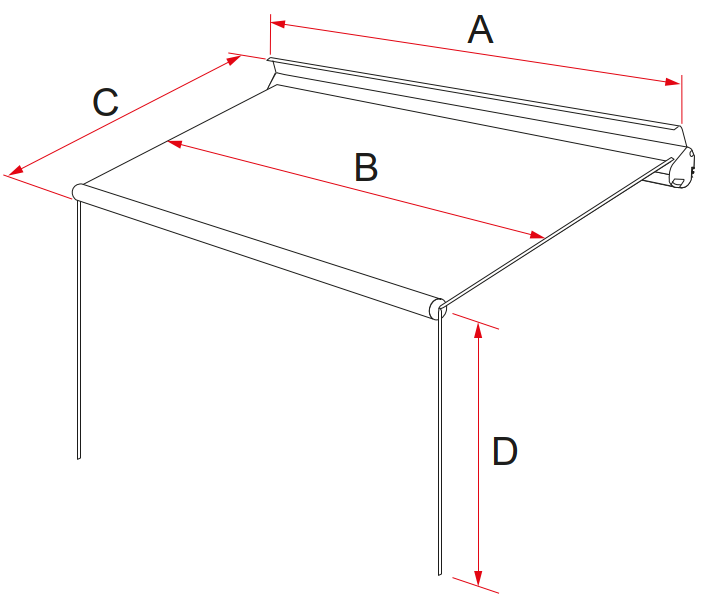 A
C
B
D